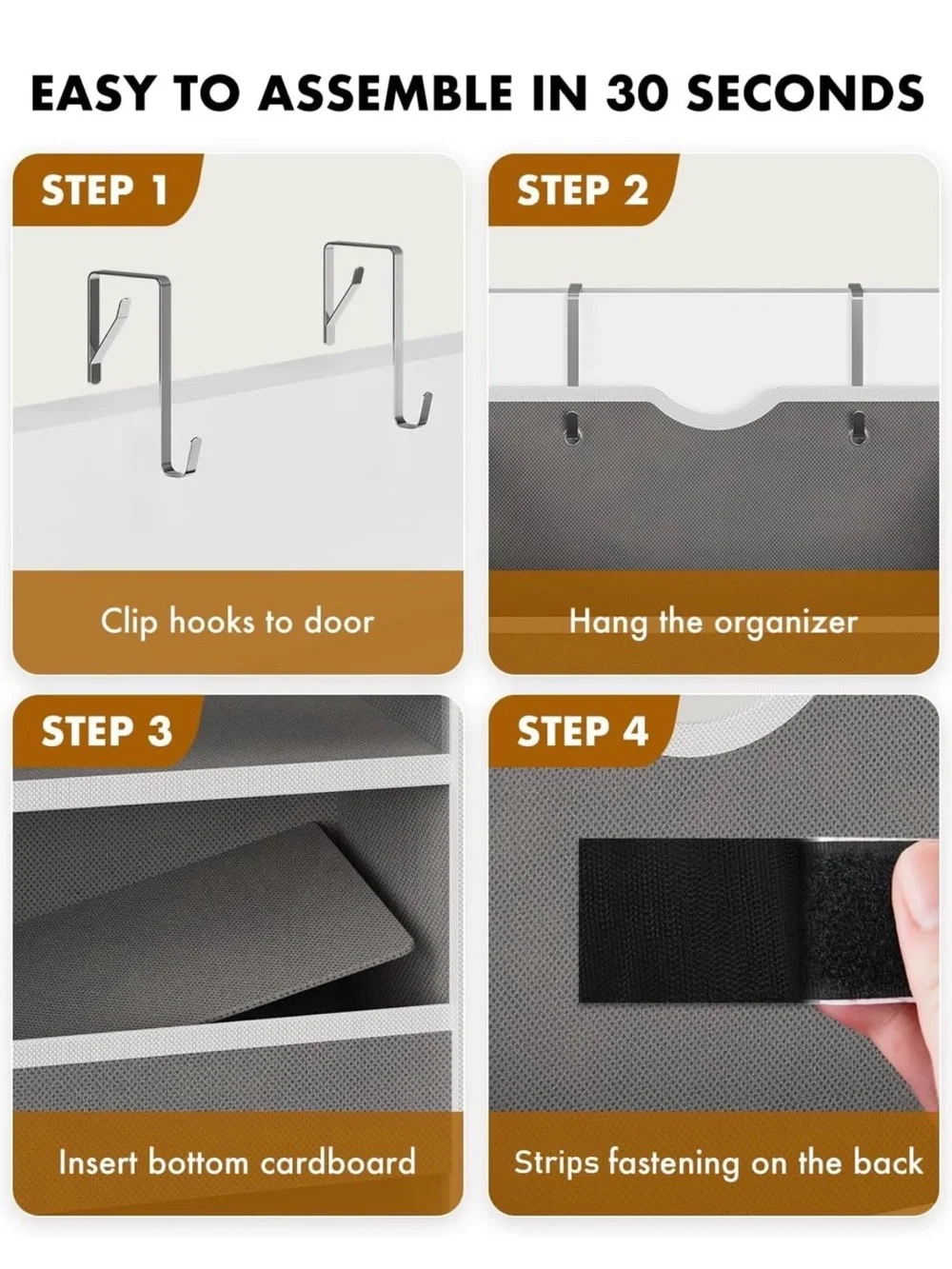 EASY TO ASSEMBLE IN 30 SECONDS

STEP 1

Clip hooks to door

STEP 2

Hang the organizer

STEP 3

Insert bottom cardboard

STEP 4

Strips fastening on the back